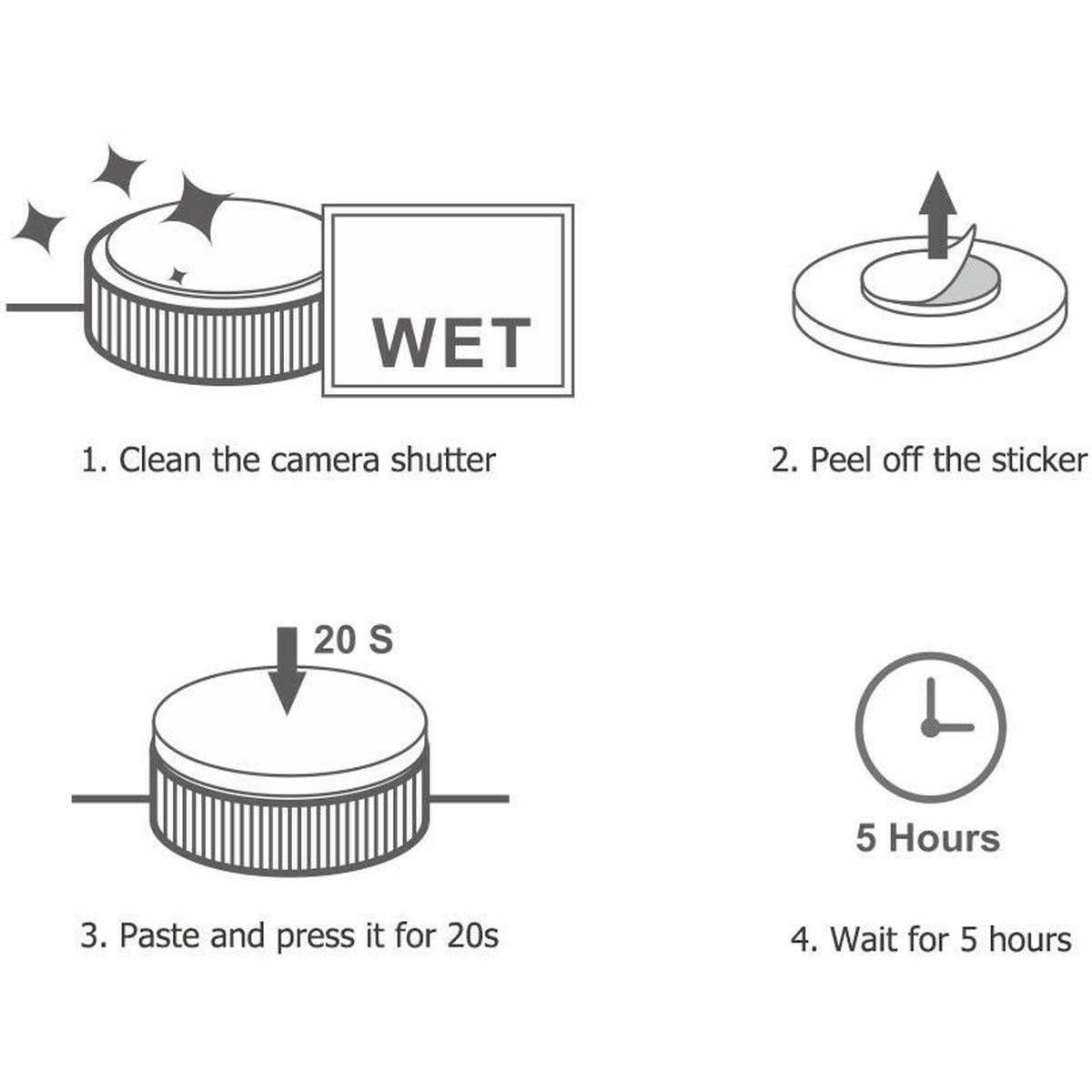 WET

1. Clean the camera shutter

2. Peel off the sticker

20 S

3. Paste and press it for 20s

5 Hours

4. Wait for 5 hours